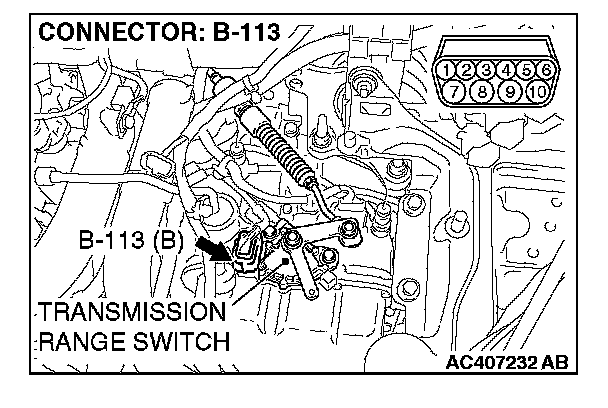 CONNECTOR: B-113

1 2 3 4 5 6
7 8 9 10

B-113 (B)

TRANSMISSION RANGE SWITCH

AC407232 AB