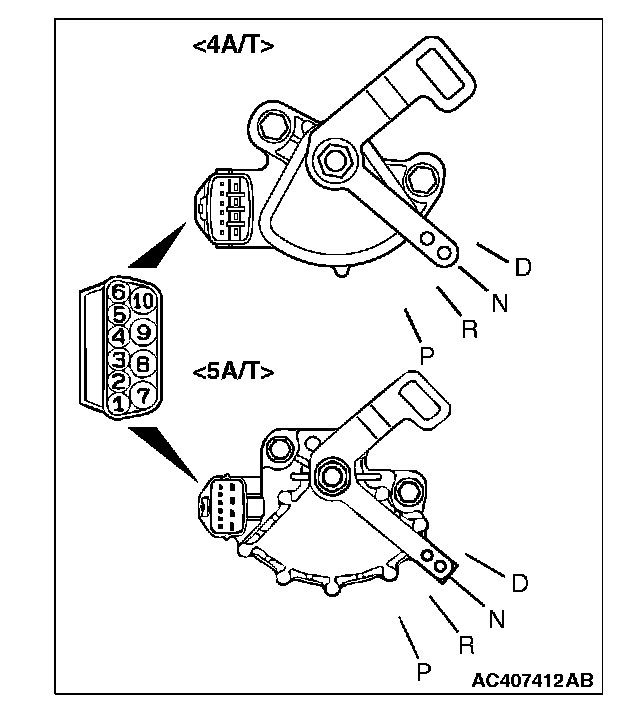 <4A/T>

D
N
R
P

6 10
5
4 9
3 8
2
1 7

<5A/T>

D
N
R
P

AC407412AB