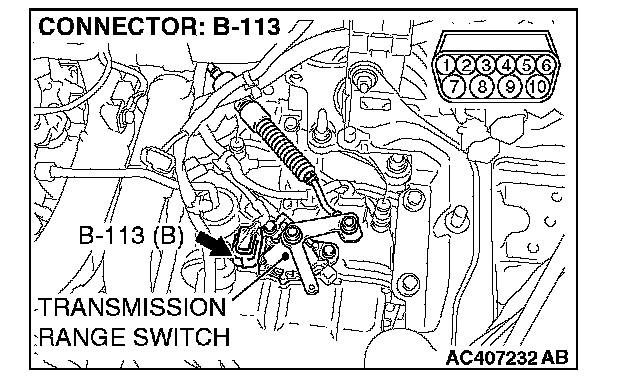 CONNECTOR: B-113

1 2 3 4 5 6
7 8 9 10

B-113 (B)

TRANSMISSION RANGE SWITCH

AC407232 AB