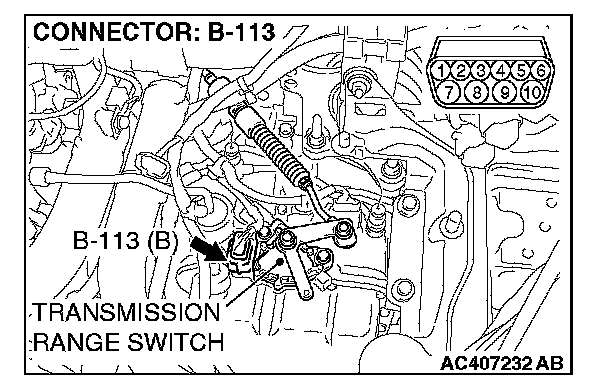 CONNECTOR: B-113

1 2 3 4 5 6
7 8 9 10

B-113 (B)

TRANSMISSION RANGE SWITCH

AC407232 AB