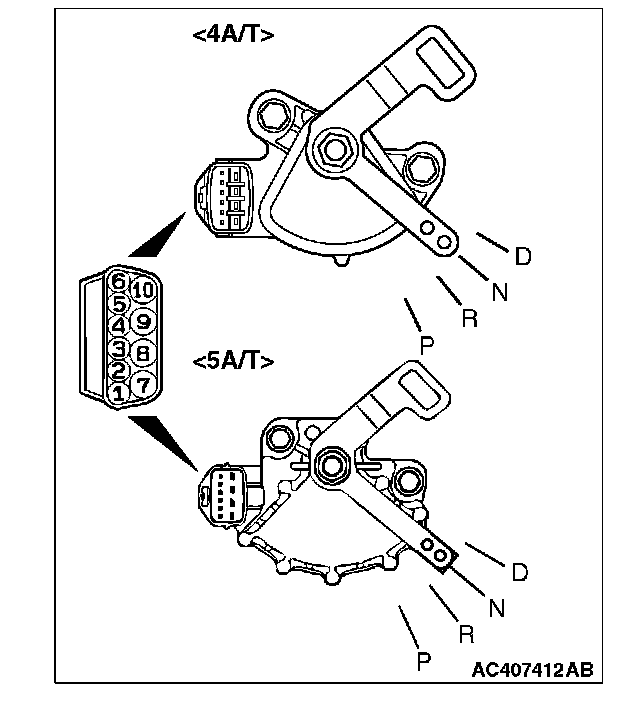 <4A/T>

D
N
R
P

6 10
5
4 9
3 8
2
1 7

<5A/T>

D
N
R
P

AC407412AB