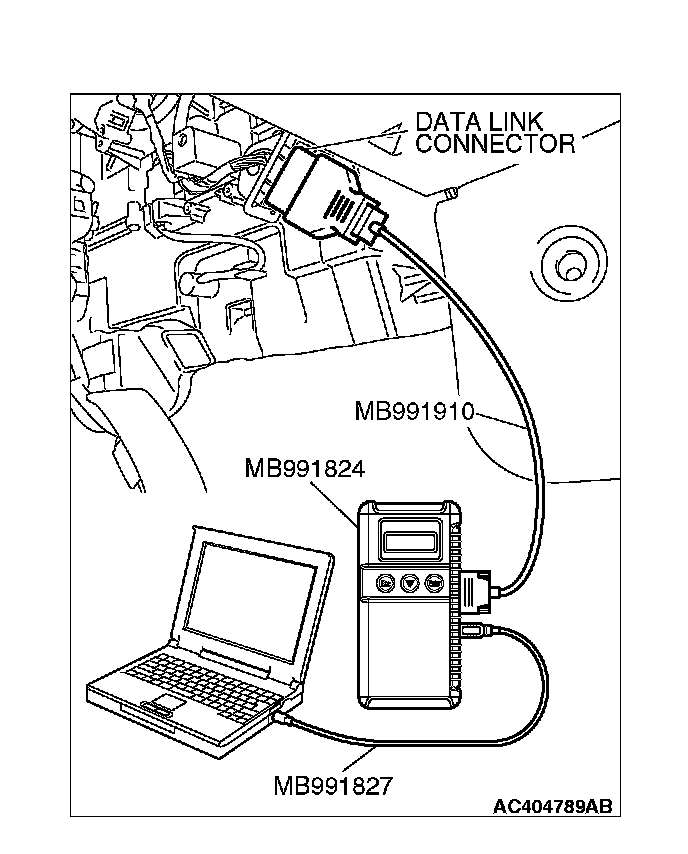 DATA LINK CONNECTOR

MB991910

MB991824

MB991827

AC404789AB