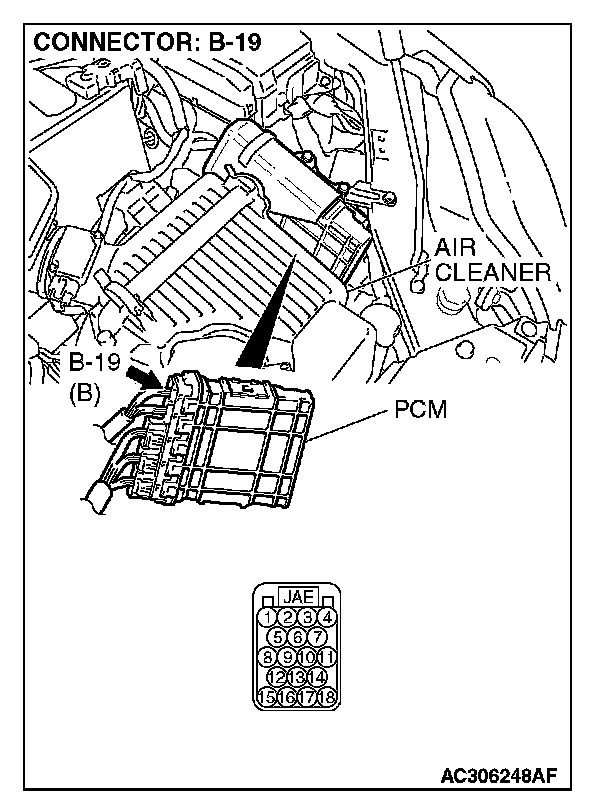 CONNECTOR: B-19

AIR CLEANER

B-19 (B)

PCM

JAE

1 2 3 4
5 6 7
8 9 10 11
12 13 14
15 16 17 18

AC306248AF