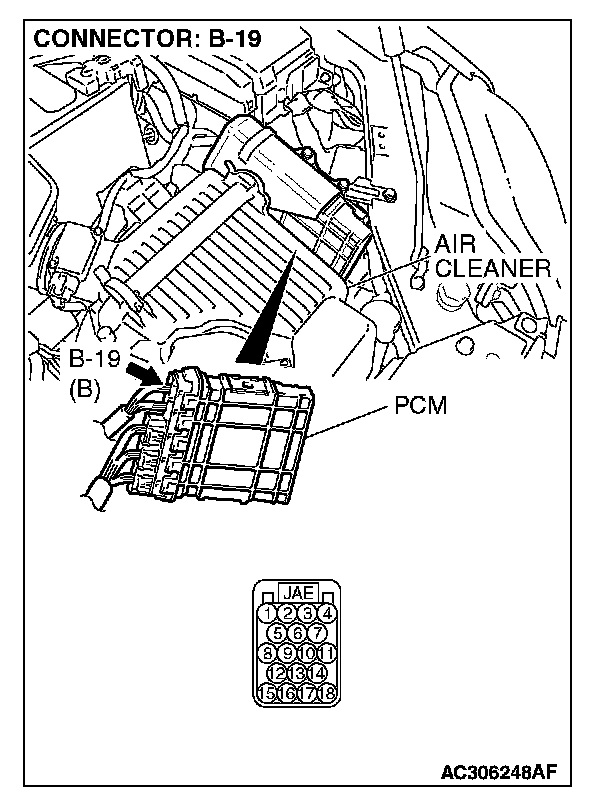 CONNECTOR: B-19

AIR CLEANER

B-19 (B)

PCM

JAE
1 2 3 4
5 6 7
8 9 10 11
12 13 14
15 16 17 18

AC306248AF