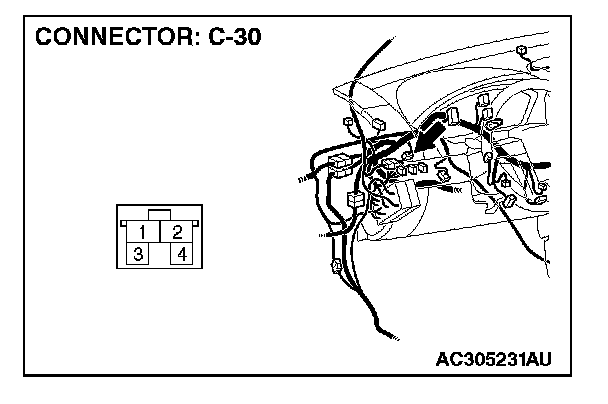 CONNECTOR: C-30

1 2
3 4

AC305231AU