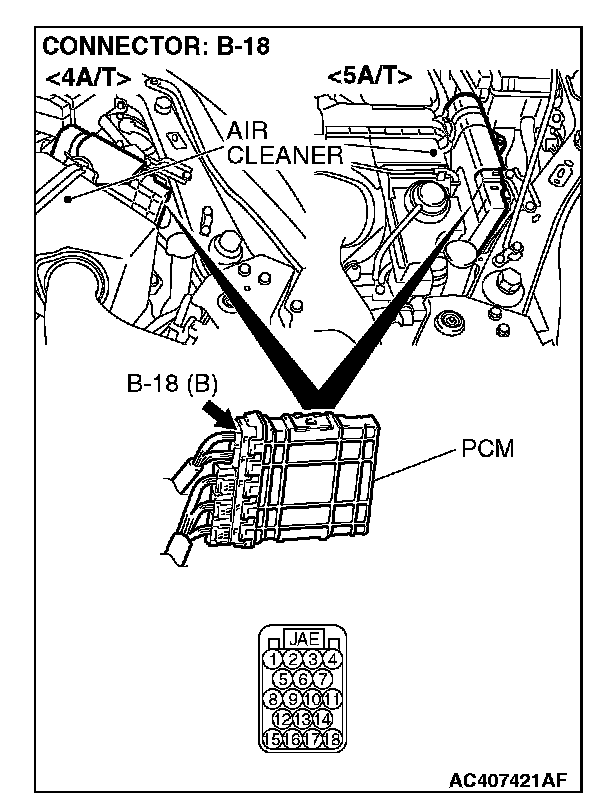 CONNECTOR: B-18
<4A/T>
<5A/T>
AIR CLEANER
B-18 (B)
PCM
JAE
1 2 3 4
5 6 7
8 9 10 11
12 13 14
15 16 17 18
AC407421AF