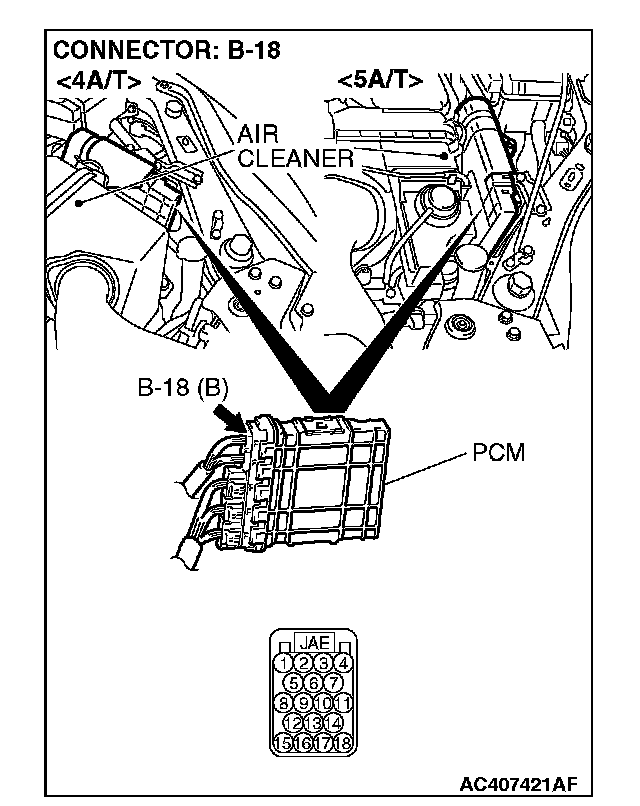 CONNECTOR: B-18
<4A/T>
<5A/T>
AIR CLEANER
B-18 (B)
PCM
JAE
1 2 3 4
5 6 7
8 9 10 11
12 13 14
15 16 17 18
AC407421AF