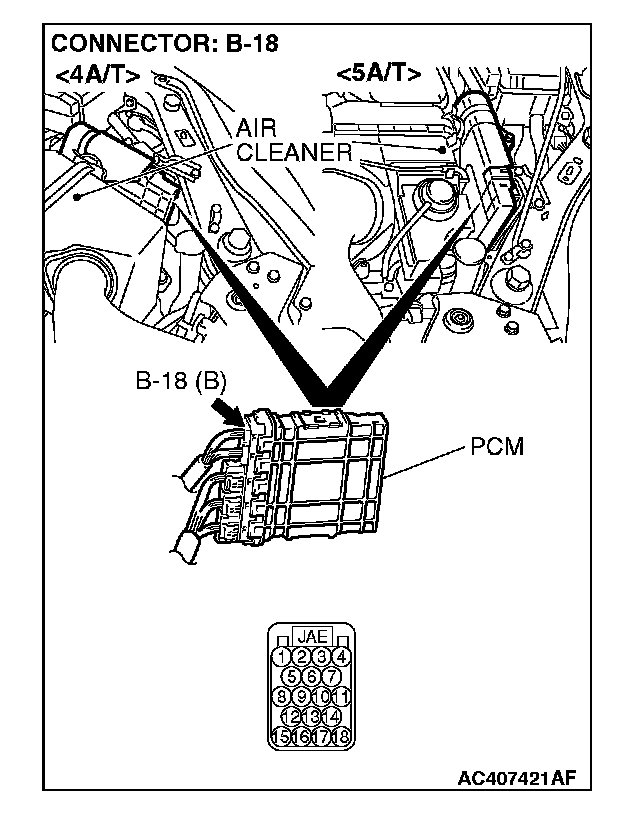 CONNECTOR: B-18
<4A/T>
<5A/T>
AIR CLEANER
B-18 (B)
PCM
JAE
1 2 3 4
5 6 7
8 9 10 11
12 13 14
15 16 17 18
AC407421AF