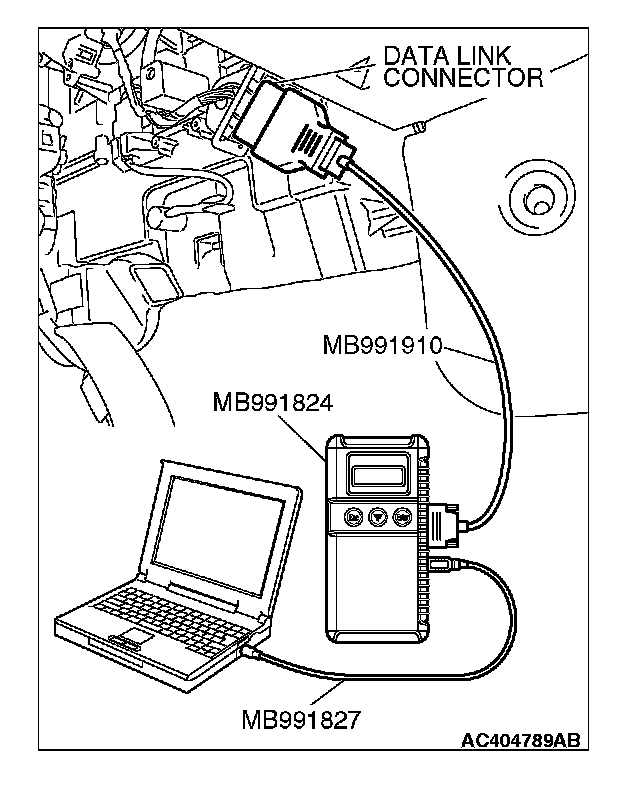 DATA LINK CONNECTOR

MB991910

MB991824

MB991827

AC404789AB