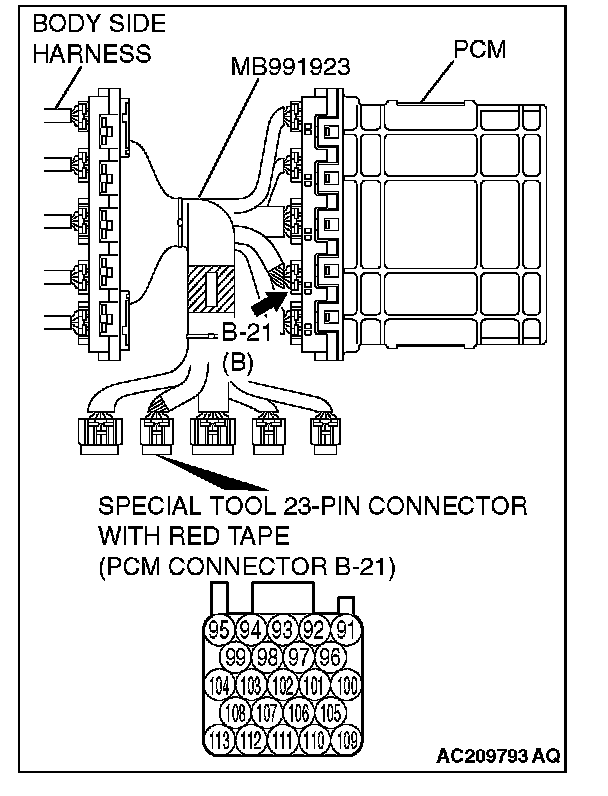 BODY SIDE HARNESS

MB991923

PCM

B-21
(B)

SPECIAL TOOL 23-PIN CONNECTOR WITH RED TAPE
(PCM CONNECTOR B-21)

95 94 93 92 91
99 98 97 96
104 103 102 101 100
108 107 106 105
113 112 111 110 109

AC209793 AQ