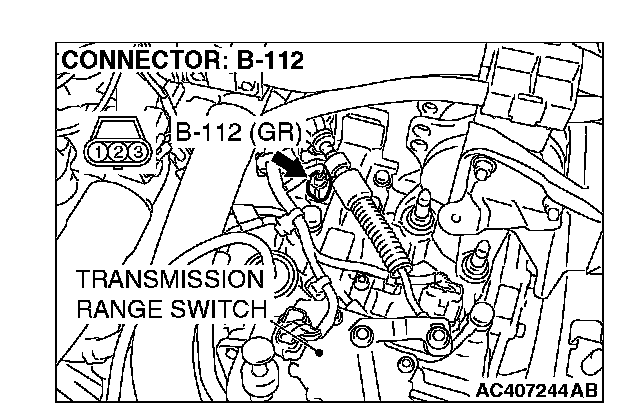 CONNECTOR: B-112

1 2 3

B-112 (GR)

TRANSMISSION RANGE SWITCH

AC407244AB