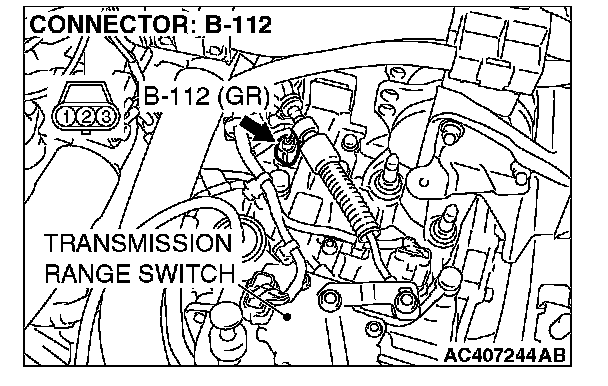 CONNECTOR: B-112

1 2 3

B-112 (GR)

TRANSMISSION RANGE SWITCH

AC407244AB