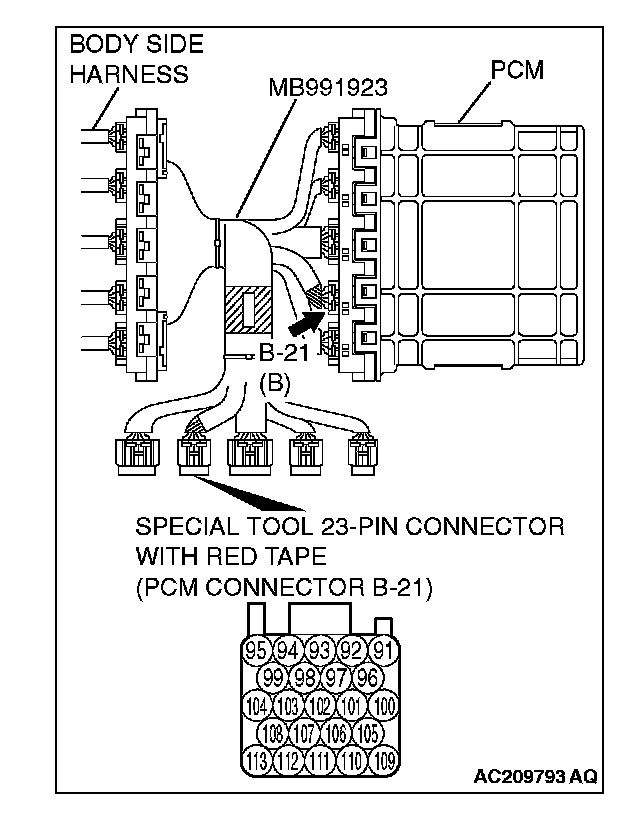 BODY SIDE HARNESS

MB991923

PCM

B-21

(B)

SPECIAL TOOL 23-PIN CONNECTOR WITH RED TAPE (PCM CONNECTOR B-21)

95 94 93 92 91
99 98 97 96
104 103 102 101 100
108 107 106 105
113 112 111 110 109

AC209793 AQ