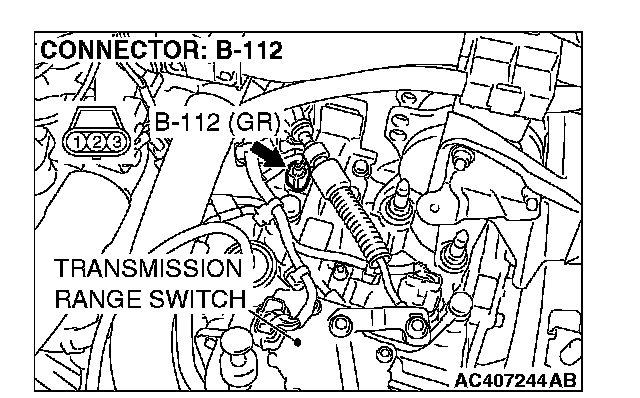 CONNECTOR: B-112

1 2 3

B-112 (GR)

TRANSMISSION RANGE SWITCH

AC407244AB