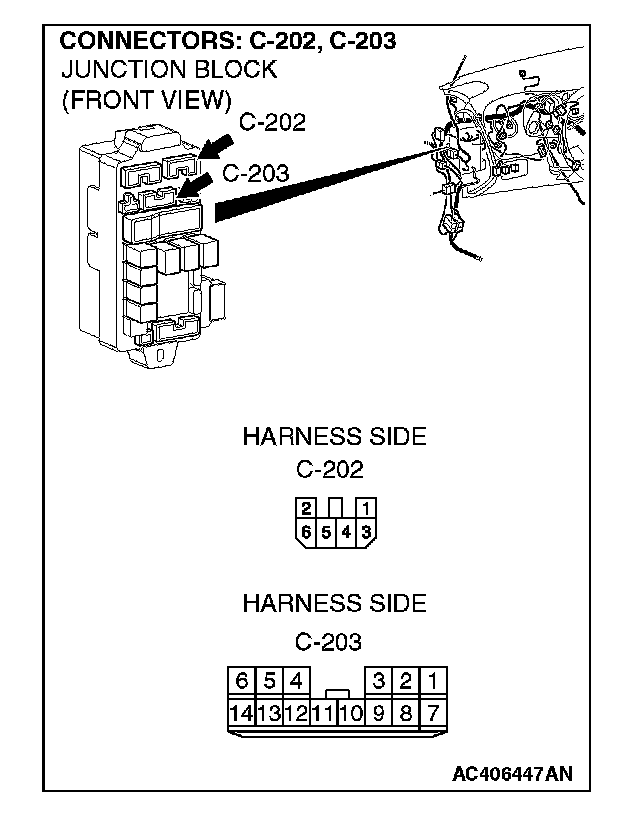 CONNECTORS: C-202, C-203
JUNCTION BLOCK
(FRONT VIEW)

C-202

C-203

HARNESS SIDE
C-202

2 1
6 5 4 3

HARNESS SIDE
C-203

6 5 4 3 2 1
14 13 12 11 10 9 8 7

AC406447AN