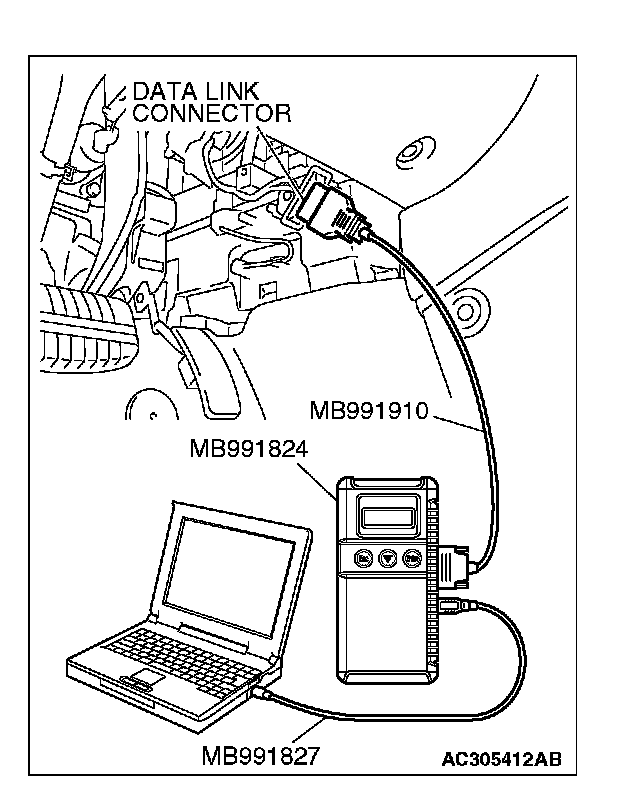 DATA LINK CONNECTOR

MB991910

MB991824

MB991827

AC305412AB