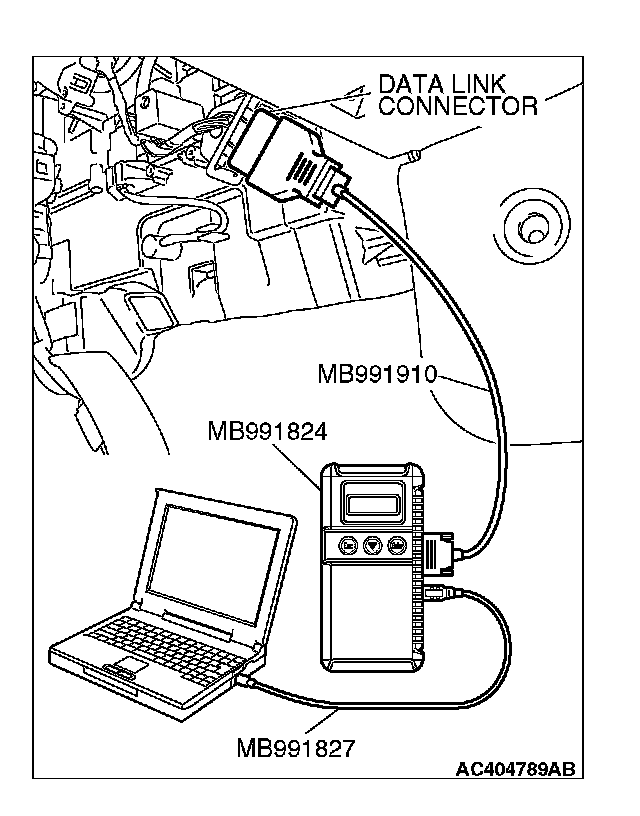 DATA LINK CONNECTOR

MB991910

MB991824

MB991827

AC404789AB