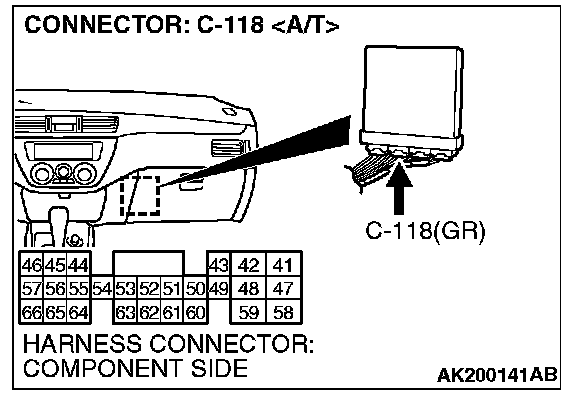 CONNECTOR: C-118 <A/T>

C-118(GR)

46 45 44 43 42 41
57 56 55 54 53 52 51 50 49 48 47
66 65 64 63 62 61 60 59 58

HARNESS CONNECTOR: COMPONENT SIDE

AK200141AB