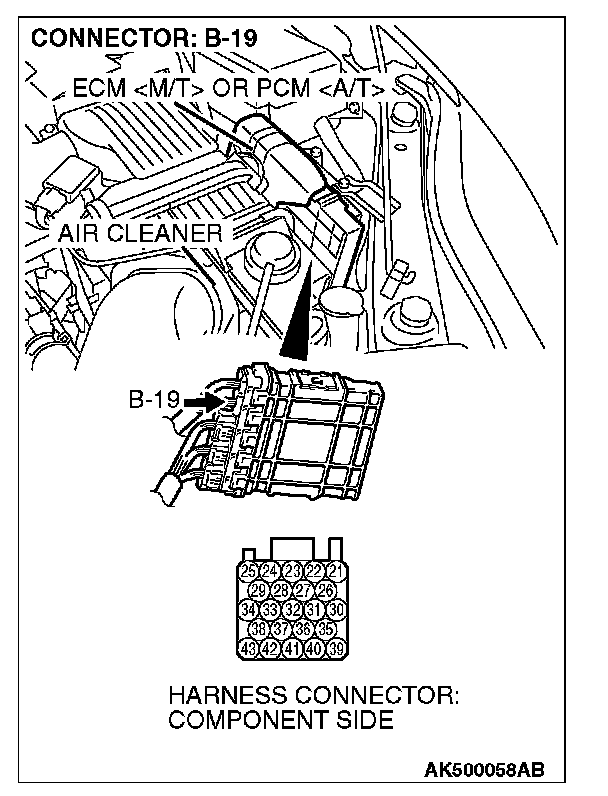 CONNECTOR: B-19

ECM <M/T> OR PCM <A/T>

AIR CLEANER

B-19

25 24 23 22 21
29 28 27 26
34 33 32 31 30
38 37 36 35
43 42 41 40 39

HARNESS CONNECTOR: COMPONENT SIDE

AK500058AB