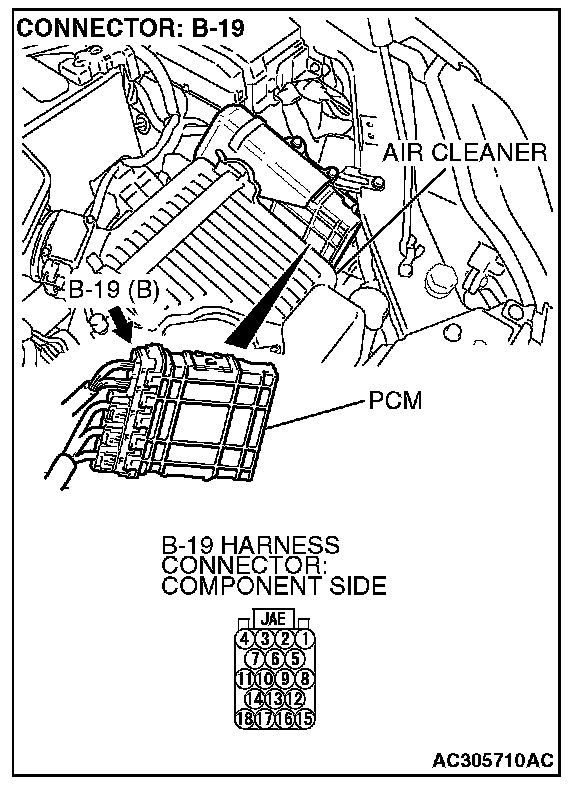 CONNECTOR: B-19

AIR CLEANER

B-19 (B)

PCM

B-19 HARNESS CONNECTOR: COMPONENT SIDE

JAE

4 3 2 1
7 6 5
11 10 9 8
14 13 12
18 17 16 15

AC305710AC