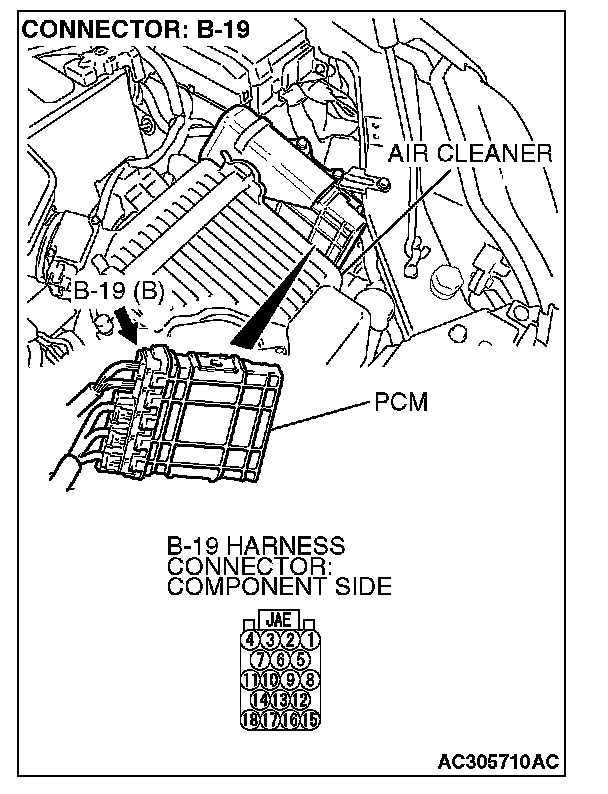 CONNECTOR: B-19

AIR CLEANER

B-19 (B)

PCM

B-19 HARNESS CONNECTOR: COMPONENT SIDE

JAE

4 3 2 1
7 6 5
11 10 9 8
14 13 12
18 17 16 15

AC305710AC