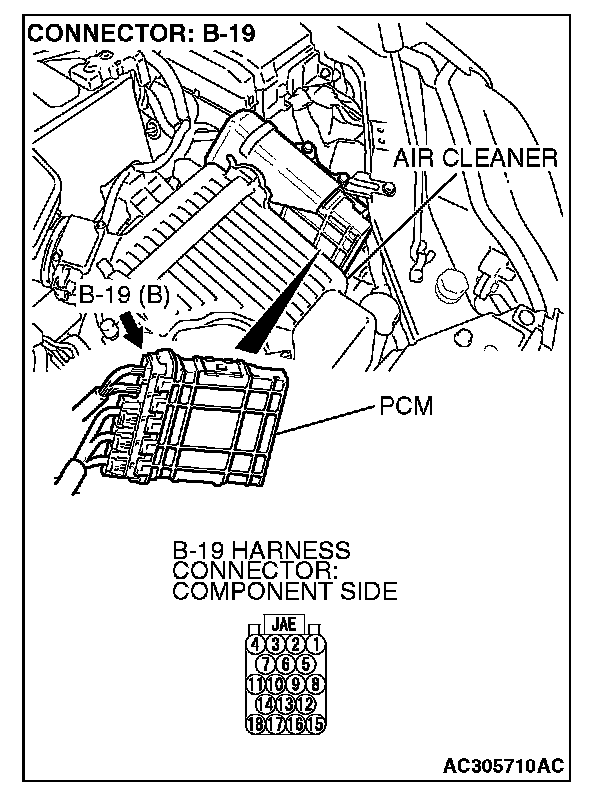 CONNECTOR: B-19

AIR CLEANER

B-19 (B)

PCM

B-19 HARNESS CONNECTOR: COMPONENT SIDE

JAE

4 3 2 1
7 6 5
11 10 9 8
14 13 12
18 17 16 15

AC305710AC