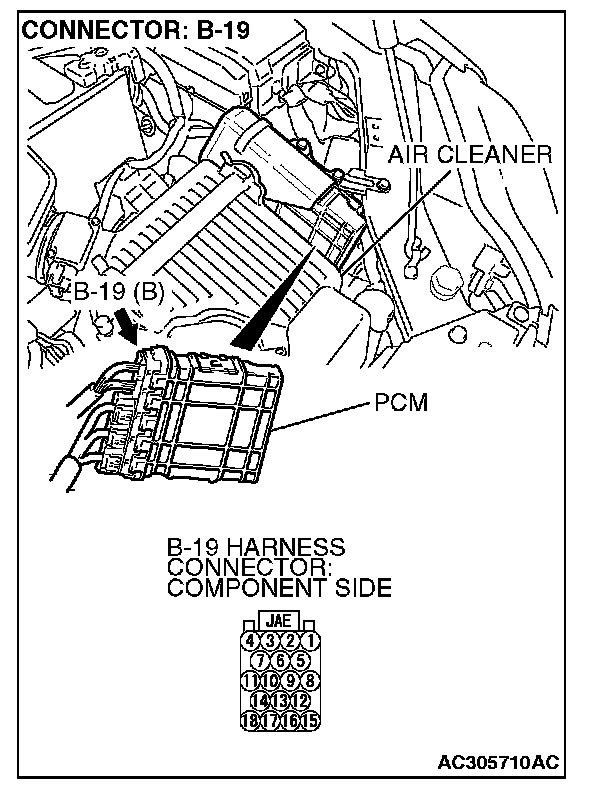 CONNECTOR: B-19

AIR CLEANER

B-19 (B)

PCM

B-19 HARNESS CONNECTOR: COMPONENT SIDE

JAE

4 3 2 1
7 6 5
11 10 9 8
14 13 12
18 17 16 15

AC305710AC