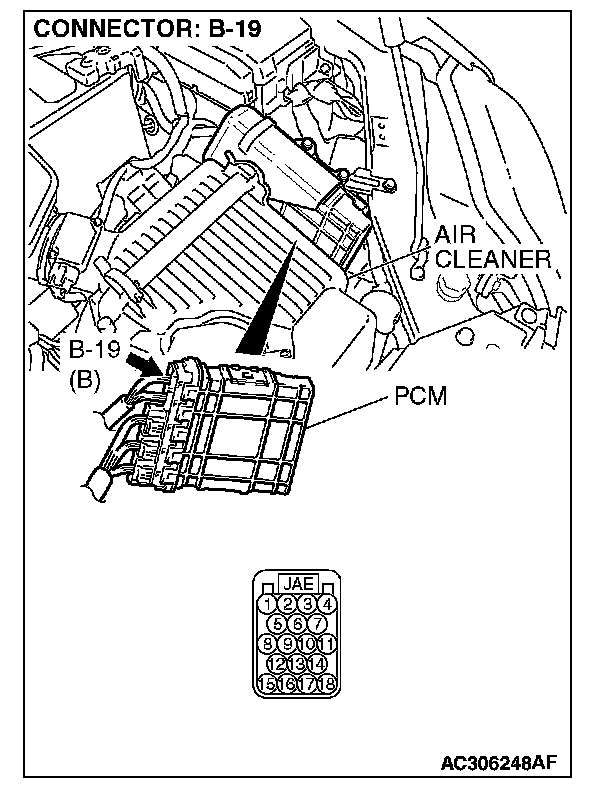 CONNECTOR: B-19

AIR CLEANER

B-19 (B)

PCM

JAE

1 2 3 4
5 6 7
8 9 10 11
12 13 14
15 16 17 18

AC306248AF