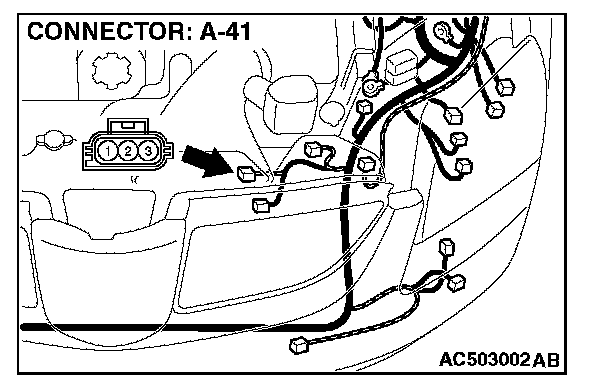 CONNECTOR: A-41

1 2 3

AC503002AB