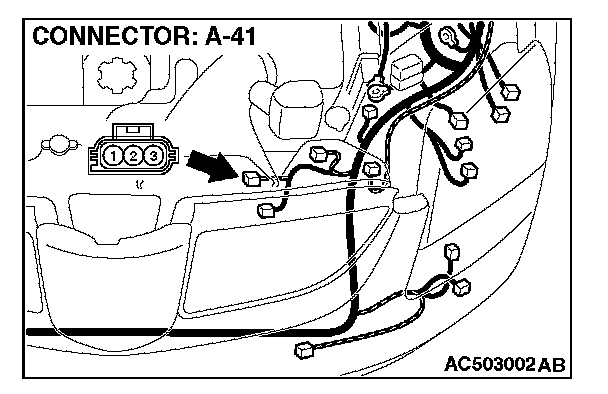 CONNECTOR: A-41

1 2 3

AC503002 AB