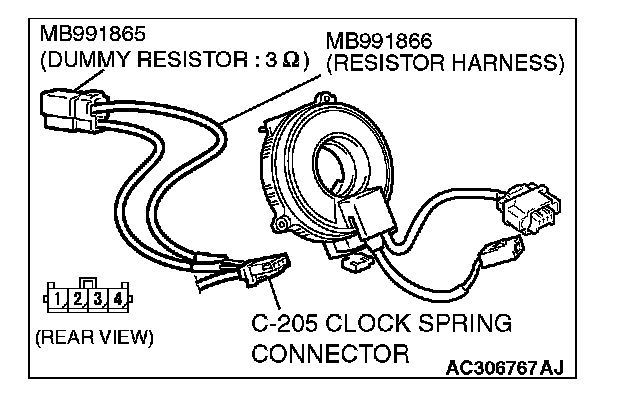 MB991865
(DUMMY RESISTOR : 3 Ω)

MB991866
(RESISTOR HARNESS)

1 2 3 4

(REAR VIEW)

C-205 CLOCK SPRING CONNECTOR

AC306767 AJ