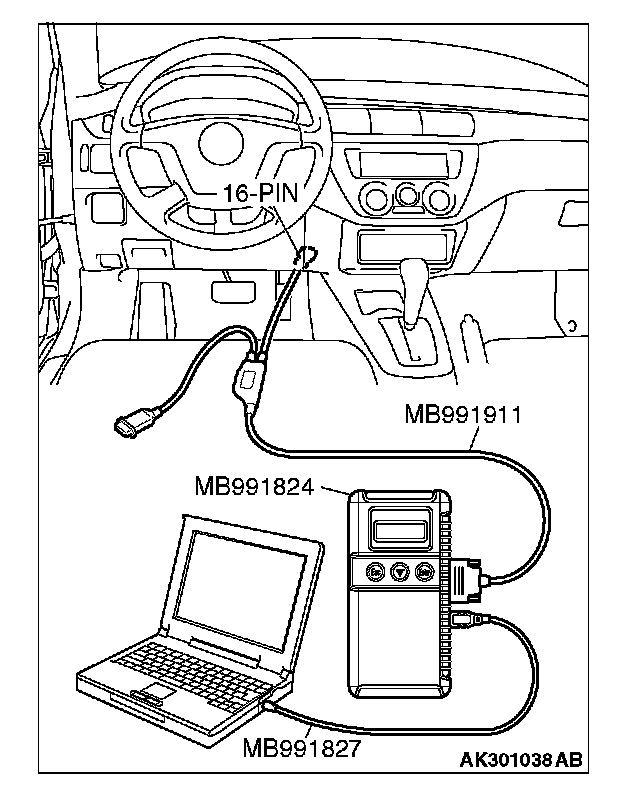 16-PIN

MB991911

MB991824

MB991827

AK301038 AB