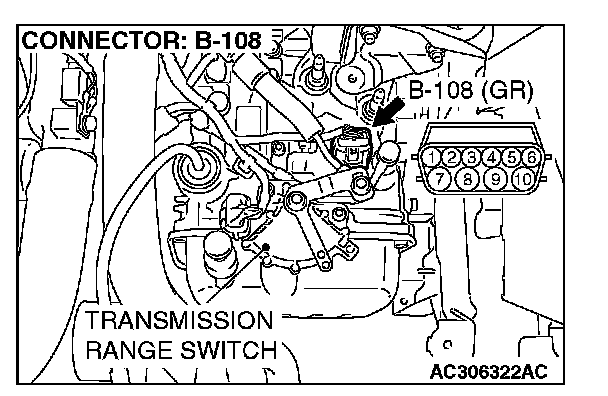 CONNECTOR: B-108

B-108 (GR)

1 2 3 4 5 6
7 8 9 10

TRANSMISSION RANGE SWITCH

AC306322AC