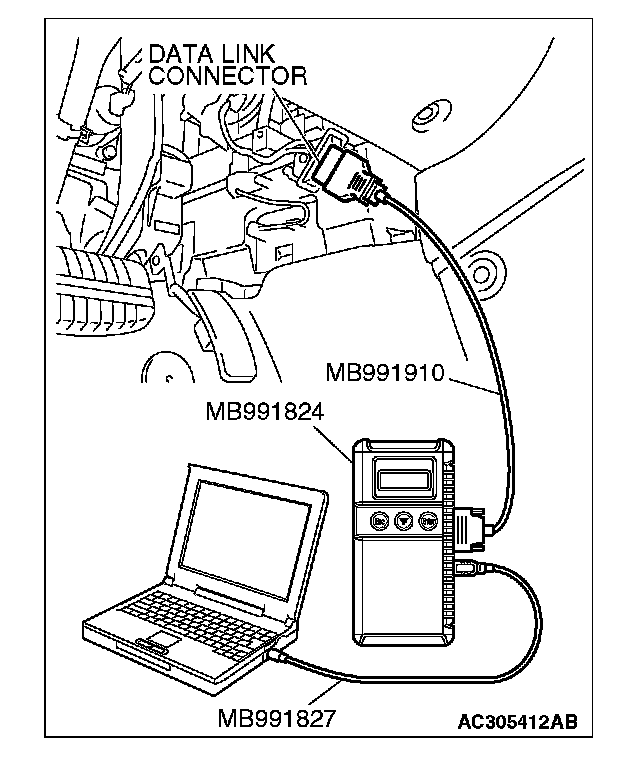 DATA LINK CONNECTOR

MB991910

MB991824

MB991827

AC305412AB