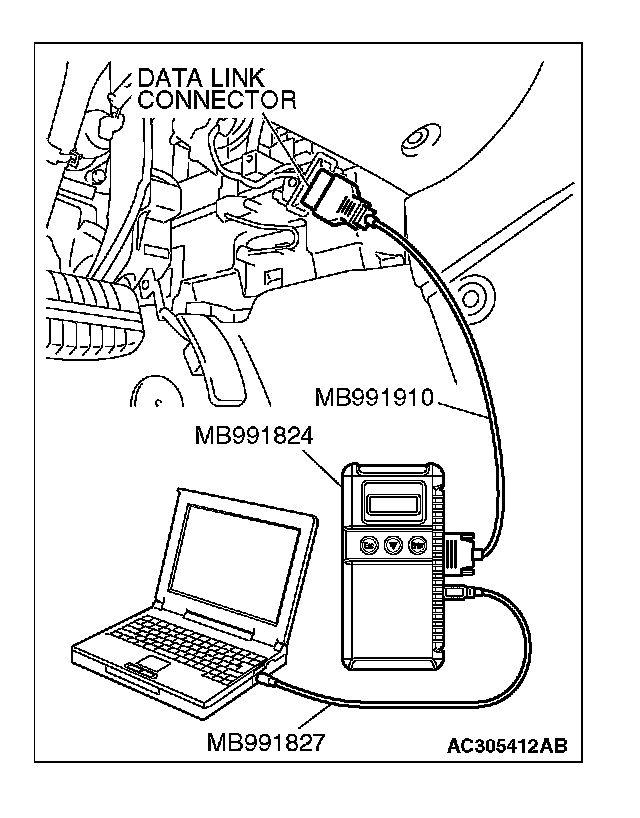 DATA LINK CONNECTOR

MB991910

MB991824

Esc

Enter

MB991827

AC305412AB