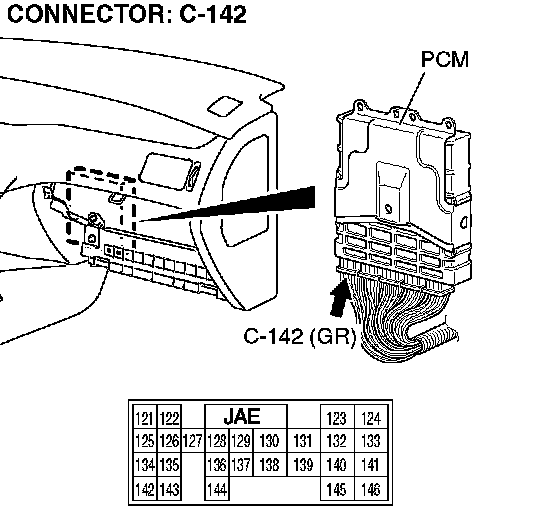 CONNECTOR: C-142

PCM

C-142 (GR)

| 121 | 122 | | JAE | | | | 123 | 124 |
|---|---|---|---|---|---|---|---|---|
| 125 | 126 | 127 | 128 | 129 | 130 | 131 | 132 | 133 |
| 134 | 135 | | 136 | 137 | 138 | 139 | 140 | 141 |
| 142 | 143 | | 144 | | | | 145 | 146 |