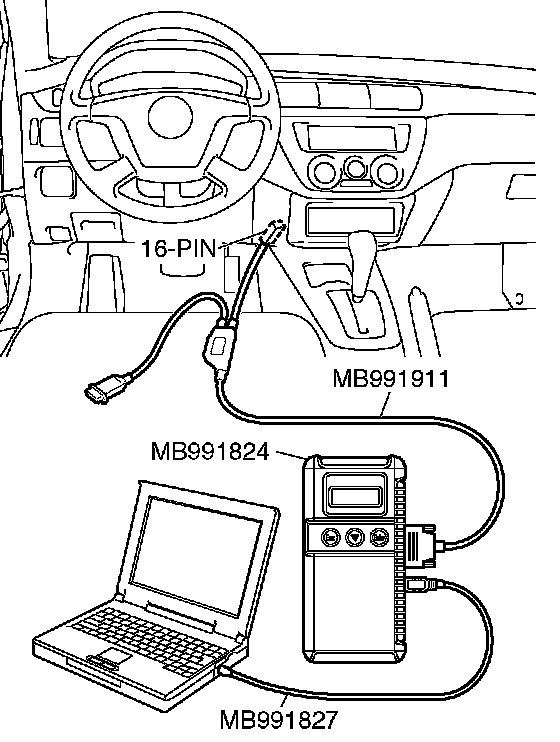 16-PIN

MB991911

MB991824

MB991827