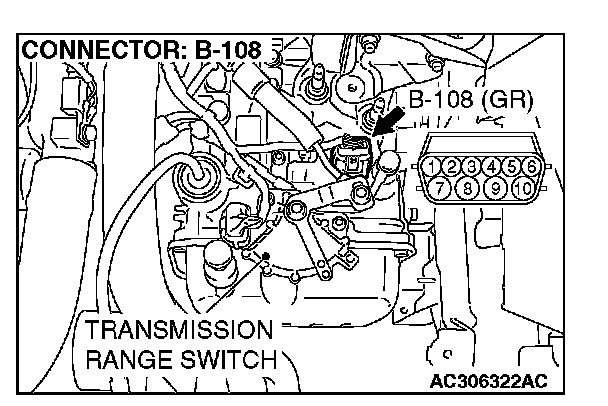 CONNECTOR: B-108

B-108 (GR)

1 2 3 4 5 6
7 8 9 10

TRANSMISSION RANGE SWITCH

AC306322AC