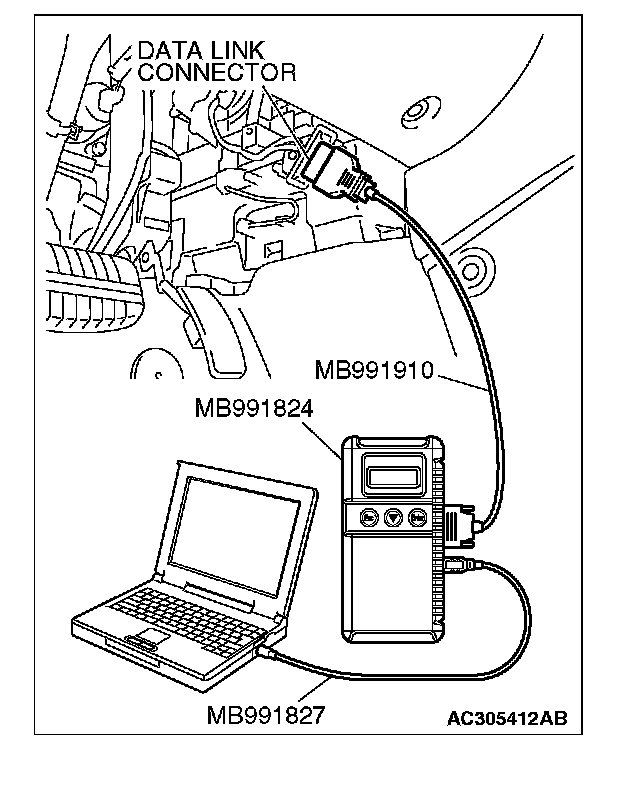 DATA LINK CONNECTOR

MB991910

MB991824

MB991827

AC305412AB