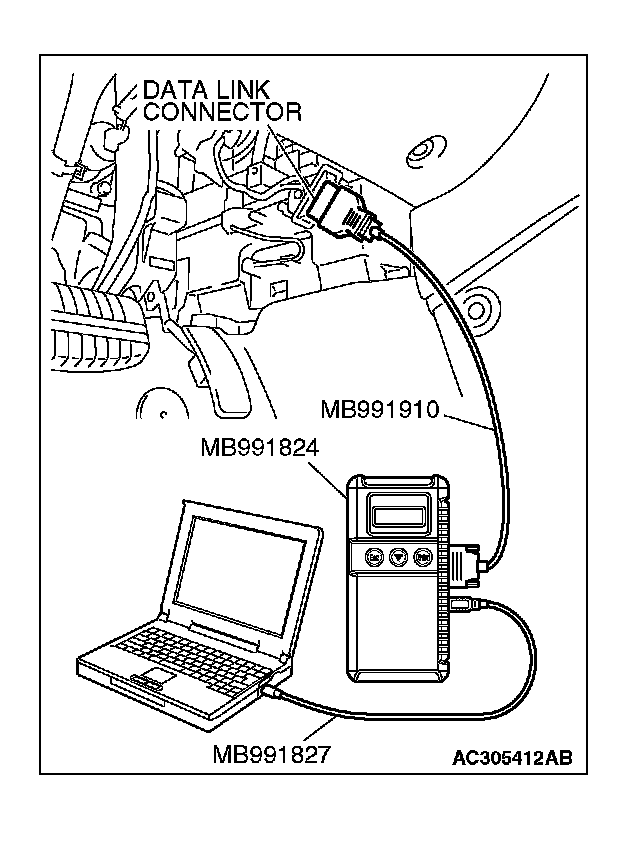 DATA LINK CONNECTOR

MB991910

MB991824

MB991827

AC305412AB