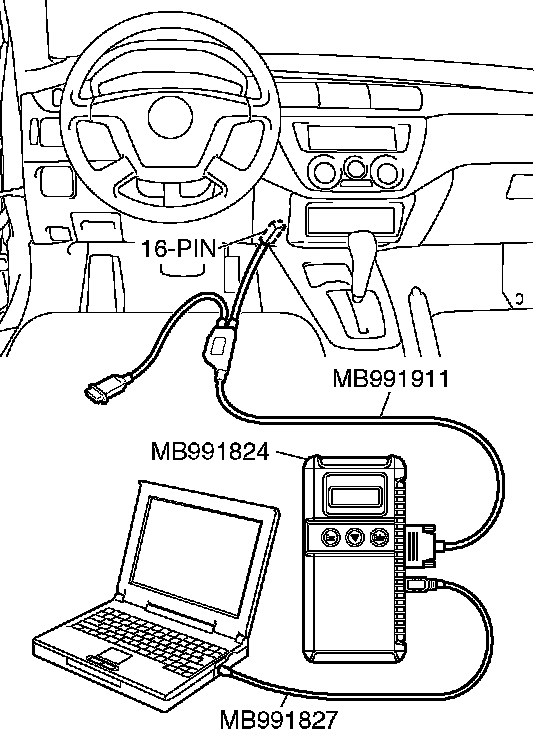 16-PIN

MB991911

MB991824

MB991827