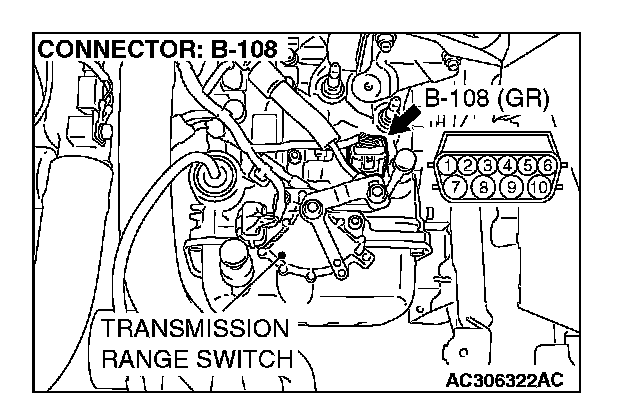 CONNECTOR: B-108

B-108 (GR)

1 2 3 4 5 6
7 8 9 10

TRANSMISSION RANGE SWITCH

AC306322AC