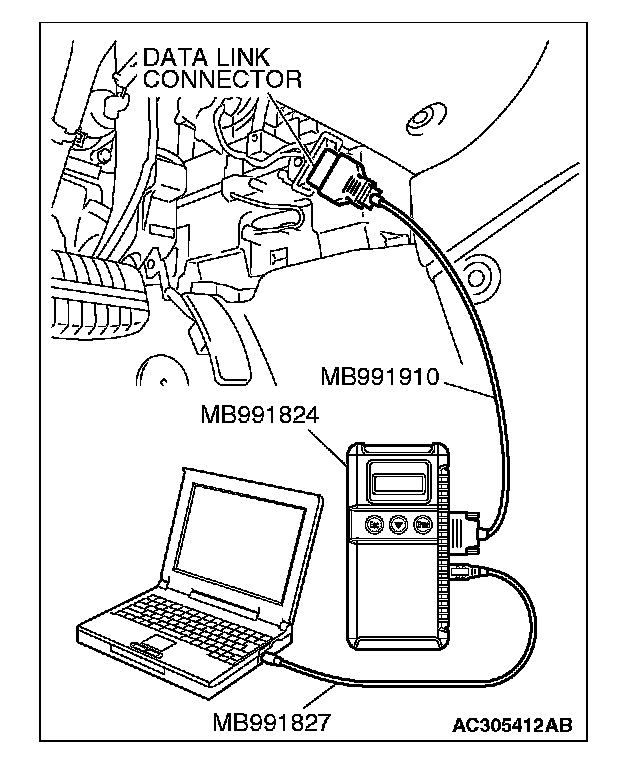 DATA LINK CONNECTOR

MB991910

MB991824

MB991827

AC305412AB