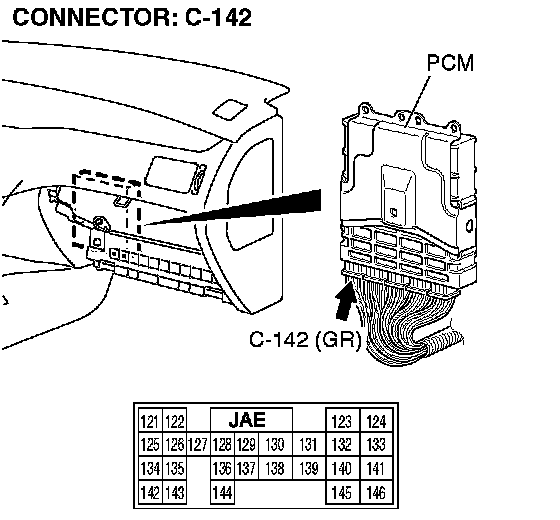 CONNECTOR: C-142

PCM

C-142 (GR)

| 121 | 122 | | JAE | | | | 123 | 124 |
|---|---|---|---|---|---|---|---|---|
| 125 | 126 | 127 | 128 | 129 | 130 | 131 | 132 | 133 |
| 134 | 135 | | 136 | 137 | 138 | 139 | 140 | 141 |
| 142 | 143 | | 144 | | | | 145 | 146 |