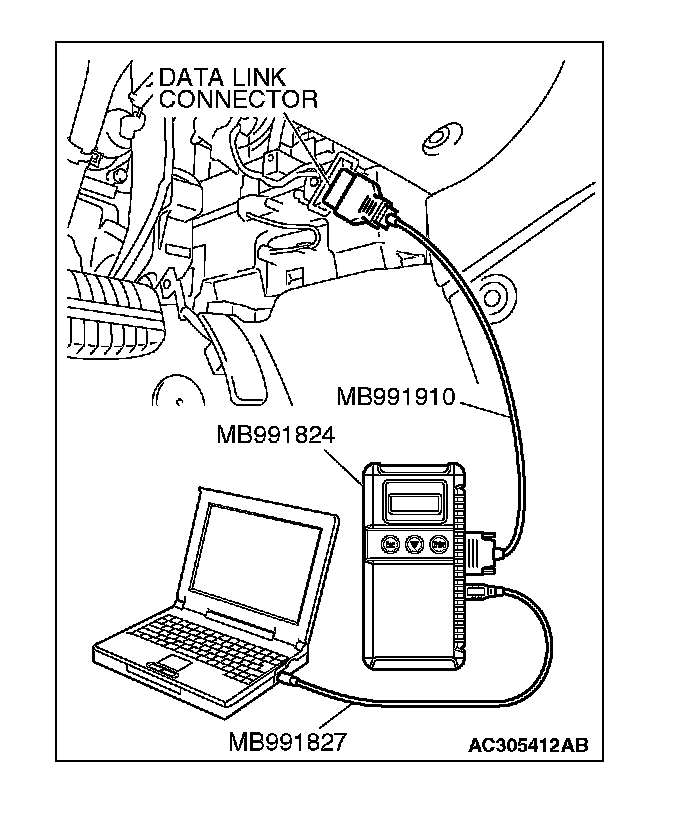 DATA LINK CONNECTOR

MB991910

MB991824

MB991827

AC305412AB