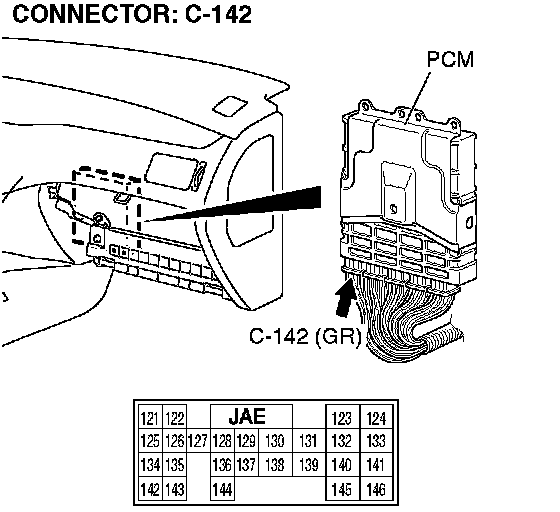 CONNECTOR: C-142

PCM

C-142 (GR)

| 121 | 122 | | JAE | | | | 123 | 124 |
|---|---|---|---|---|---|---|---|---|
| 125 | 126 | 127 | 128 | 129 | 130 | 131 | 132 | 133 |
| 134 | 135 | | 136 | 137 | 138 | 139 | 140 | 141 |
| 142 | 143 | | 144 | | | | 145 | 146 |