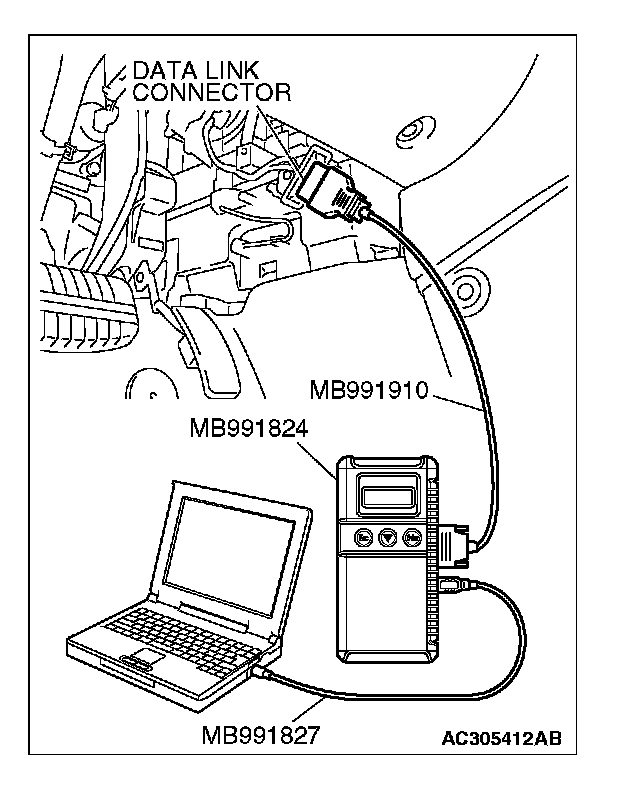 DATA LINK CONNECTOR

MB991910

MB991824

MB991827

AC305412AB