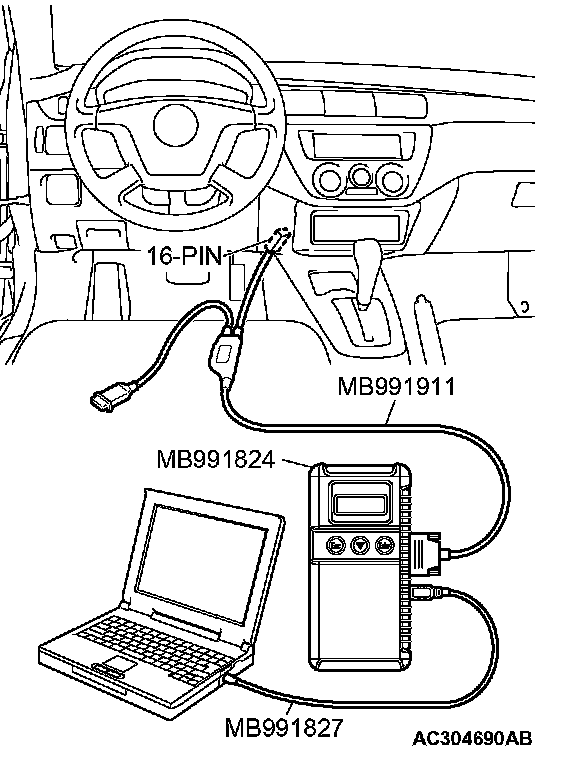 16-PIN
MB991911
MB991824
MB991827
AC304690AB