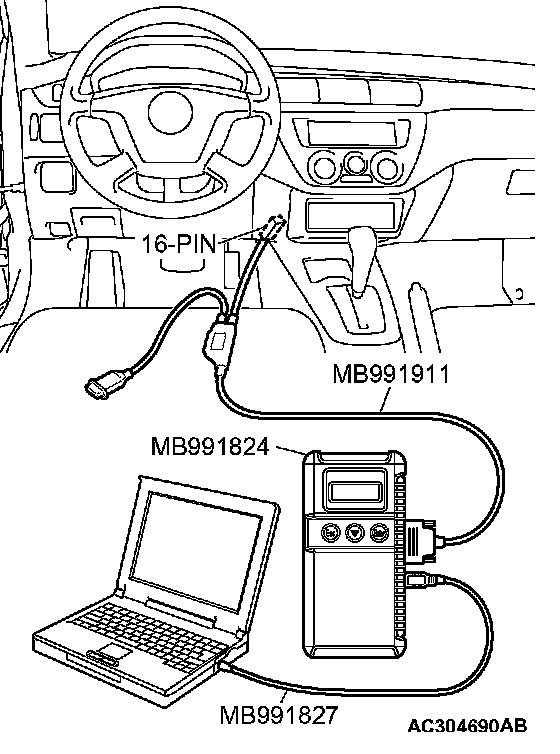 16-PIN

MB991911

MB991824

MB991827

AC304690AB