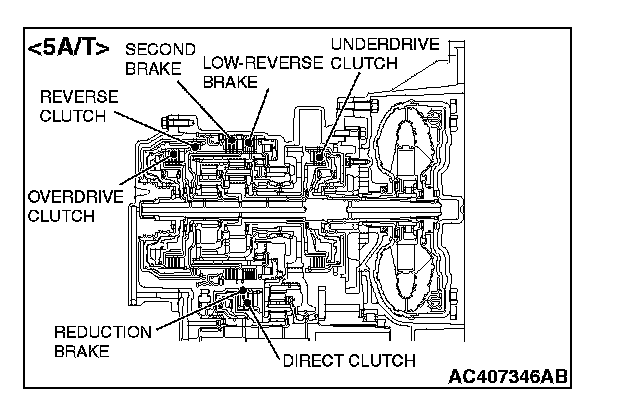 <5A/T>

SECOND BRAKE

LOW-REVERSE BRAKE

UNDERDRIVE CLUTCH

REVERSE CLUTCH

OVERDRIVE CLUTCH

REDUCTION BRAKE

DIRECT CLUTCH

AC407346AB